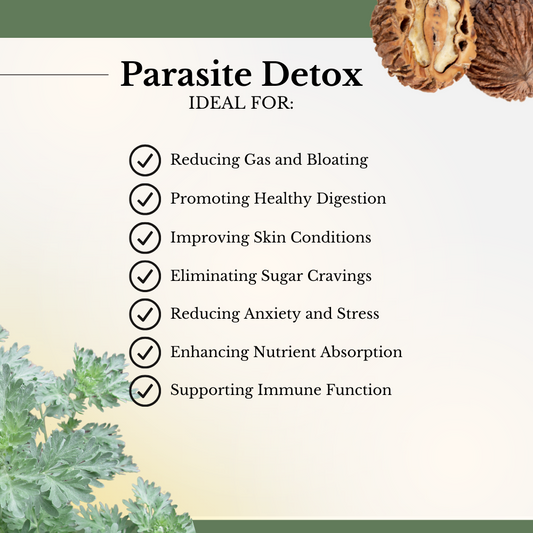 Parasite Detox
IDEAL FOR:

Reducing Gas and Bloating
Promoting Healthy Digestion
Improving Skin Conditions
Eliminating Sugar Cravings
Reducing Anxiety and Stress
Enhancing Nutrient Absorption
Supporting Immune Function