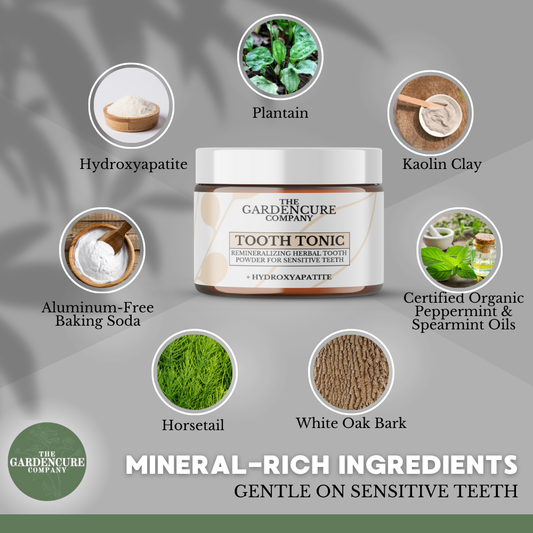 Plantain

Hydroxyapatite

Kaolin Clay

THE GARDENCURE COMPANY

TOOTH TONIC

REMINERALIZING HERBAL TOOTH POWDER FOR SENSITIVE TEETH

+ HYDROXYAPATITE

Aluminum-Free Baking Soda

Certified Organic Peppermint & Spearmint Oils

Horsetail

White Oak Bark

THE GARDENCURE COMPANY

MINERAL-RICH INGREDIENTS

GENTLE ON SENSITIVE TEETH